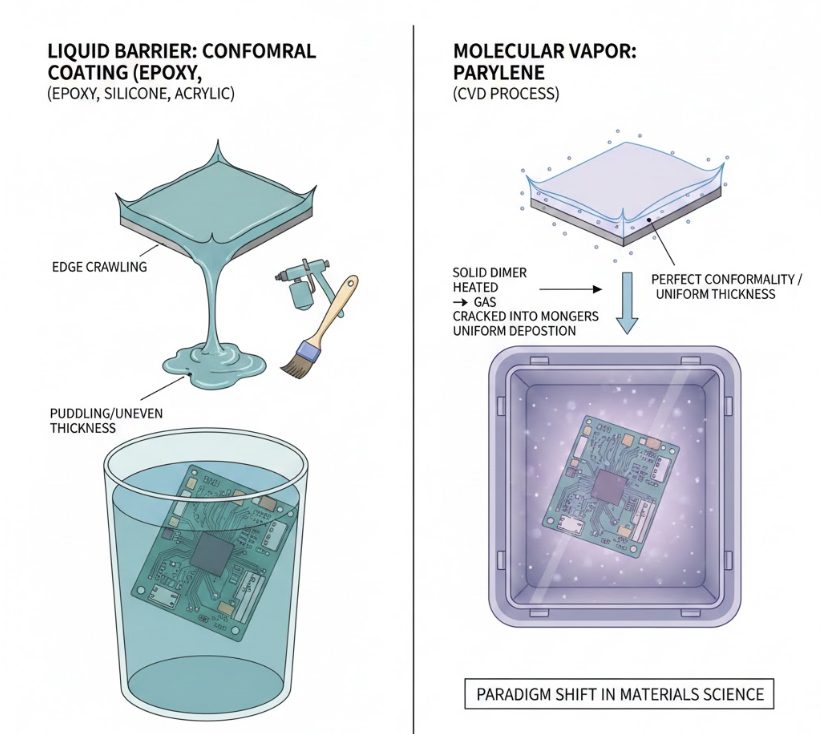 LIQUID BARRIER: CONFOMRAL COATING (EPOXY,
(EPOXY, SILICONE, ACRYLIC)

EDGE CRAWLING

PUDDLING/UNEVEN THICKNESS

MOLECULAR VAPOR: PARYLENE
(CVD PROCESS)

SOLID DIMER
HEATED
→ GAS
CRACKED INTO MONGERS
UNIFORM DEPOSTION

PERFECT CONFORMALITY / UNIFORM THICKNESS

PARADIGM SHIFT IN MATERIALS SCIENCE